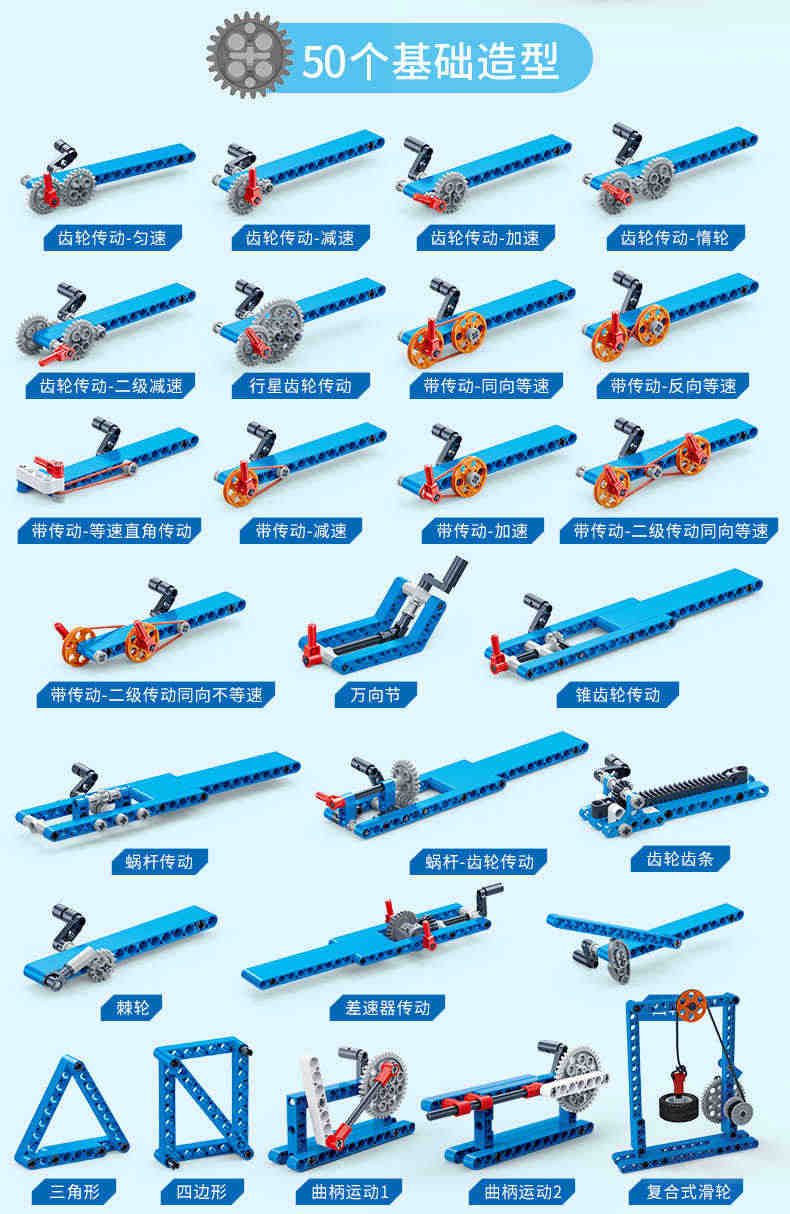 50个基础造型

齿轮传动-匀速

齿轮传动-减速

齿轮传动-加速

齿轮传动-惰轮

齿轮传动-二级减速

行星齿轮传动

带传动-同向等速

带传动-反向等速

带传动-等速直角传动

带传动-减速

带传动-加速

带传动-二级传动同向等速

带传动-二级传动同向不等速

万向节

锥齿轮传动

蜗杆传动

蜗杆-齿轮传动

齿轮齿条

棘轮

差速器传动

三角形

四边形

曲柄运动1

曲柄运动2

复合式滑轮