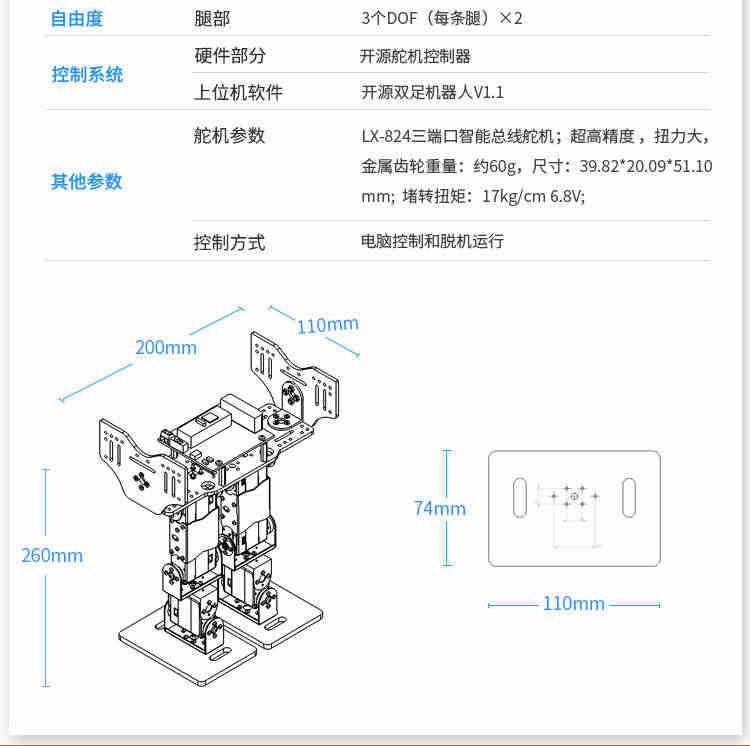 | 自由度 | 腿部 | 3个DOF（每条腿）×2 |
|---|---|---|
| 控制系统 | 硬件部分 | 开源舵机控制器 |
| | 上位机软件 | 开源双足机器人V1.1 |
| 其他参数 | 舵机参数 | LX-824三端口智能总线舵机；超高精度，扭力大，金属齿轮重量：约60g，尺寸：39.82*20.09*51.10 mm；堵转扭矩：17kg/cm 6.8V; |
| | 控制方式 | 电脑控制和脱机运行 |

200mm

110mm

260mm

74mm

110mm