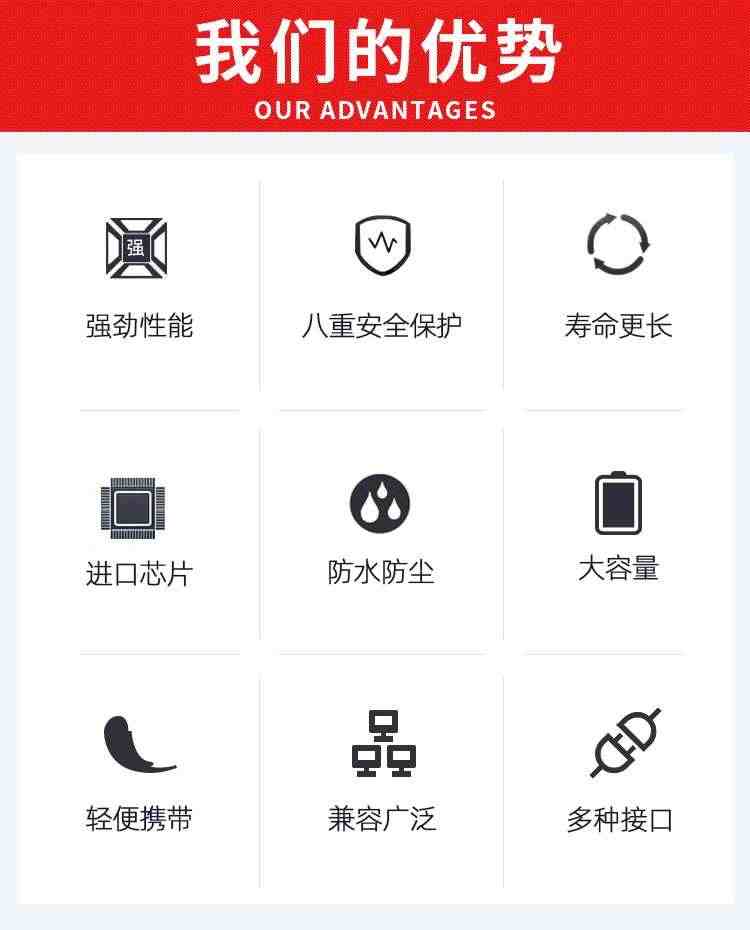 我们的优势
OUR ADVANTAGES

强

强劲性能

八重安全保护

寿命更长

进口芯片

防水防尘

大容量

轻便携带

兼容广泛

多种接口