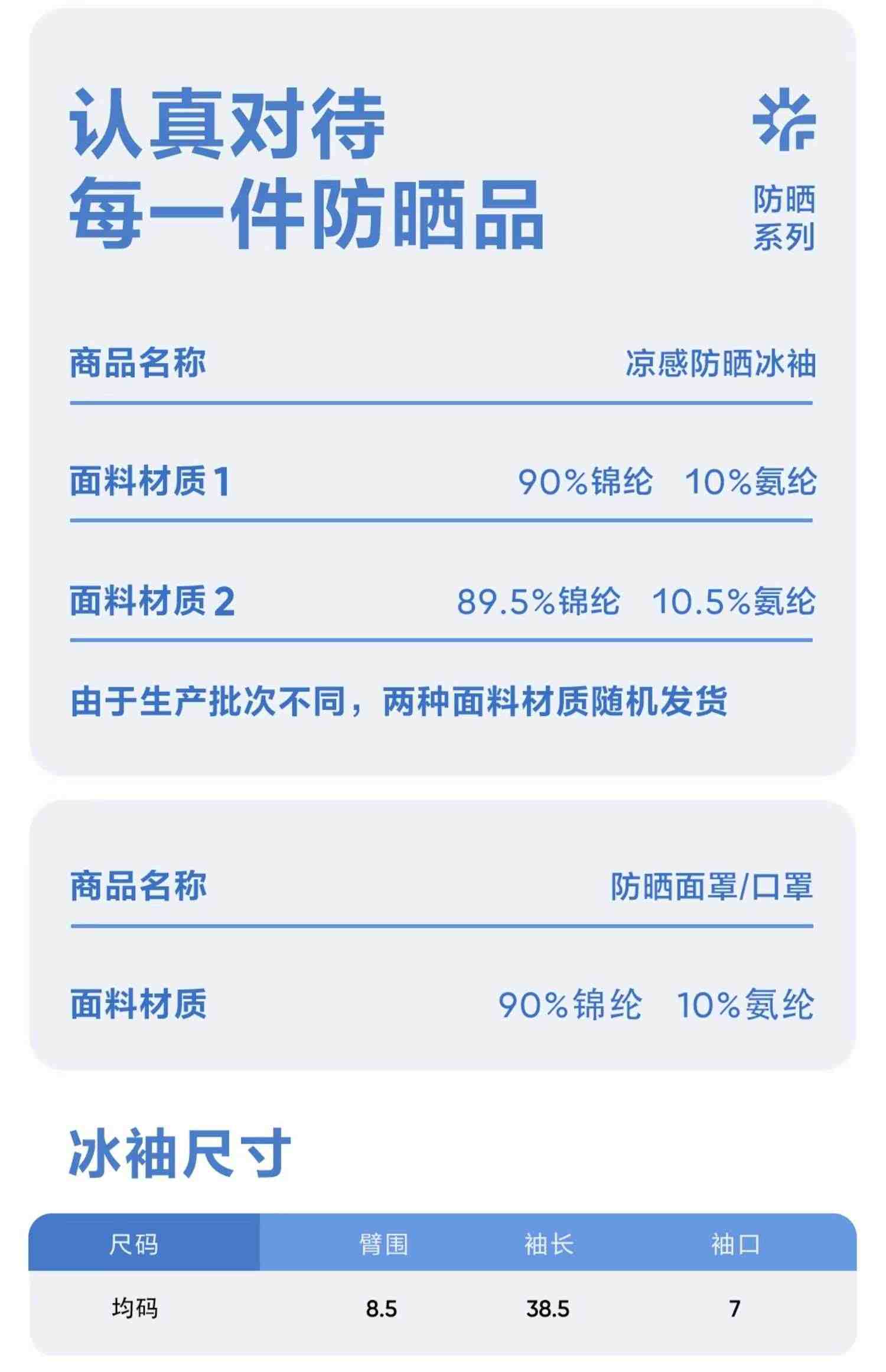 认真对待
每一件防晒品

防晒
系列

商品名称 凉感防晒冰袖

面料材质1 90%锦纶 10%氨纶

面料材质2 89.5%锦纶 10.5%氨纶

由于生产批次不同，两种面料材质随机发货

商品名称 防晒面罩/口罩

面料材质 90%锦纶 10%氨纶

冰袖尺寸

| 尺码 | 臂围 | 袖长 | 袖口 |
|---|---|---|---|
| 均码 | 8.5 | 38.5 | 7 |