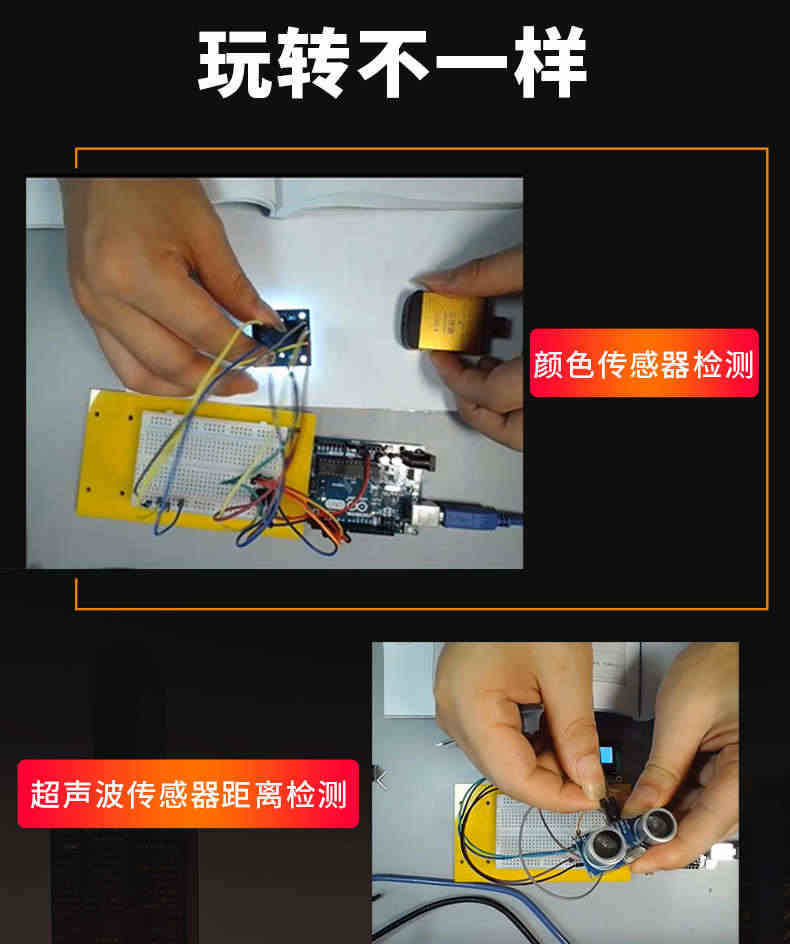 玩转不一样

颜色传感器检测

超声波传感器距离检测