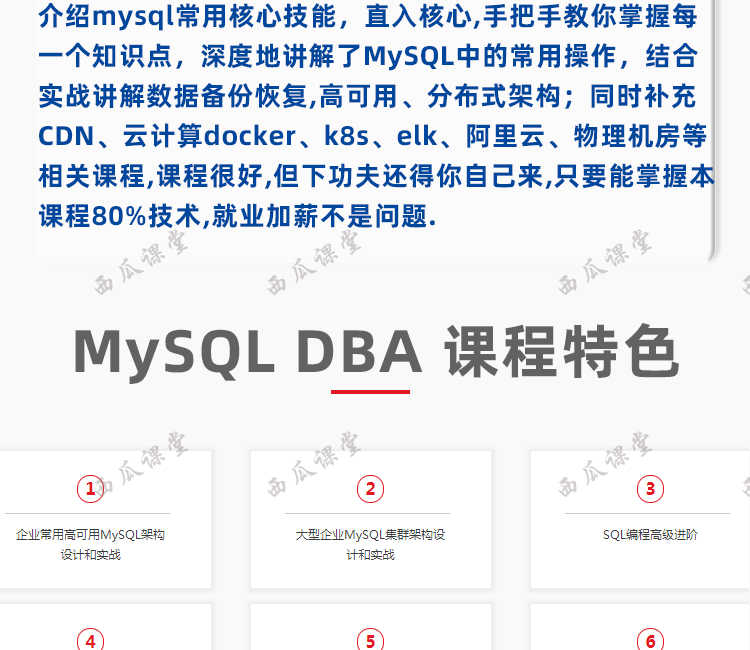 介绍mysql常用核心技能，直入核心,手把手教你掌握每一个知识点，深度地讲解了MySQL中的常用操作，结合实战讲解数据备份恢复,高可用、分布式架构；同时补充CDN、云计算docker、k8s、elk、阿里云、物理机房等相关课程,课程很好,但下功夫还得你自己来,只要能掌握本课程80%技术,就业加薪不是问题.

西瓜课堂 西瓜课堂 西瓜课堂

MySQL DBA 课程特色

西瓜课堂 西瓜课堂 西瓜课堂

1
企业常用高可用MySQL架构设计和实战

2
大型企业MySQL集群架构设计和实战

3
SQL编程高级进阶

4

5

6