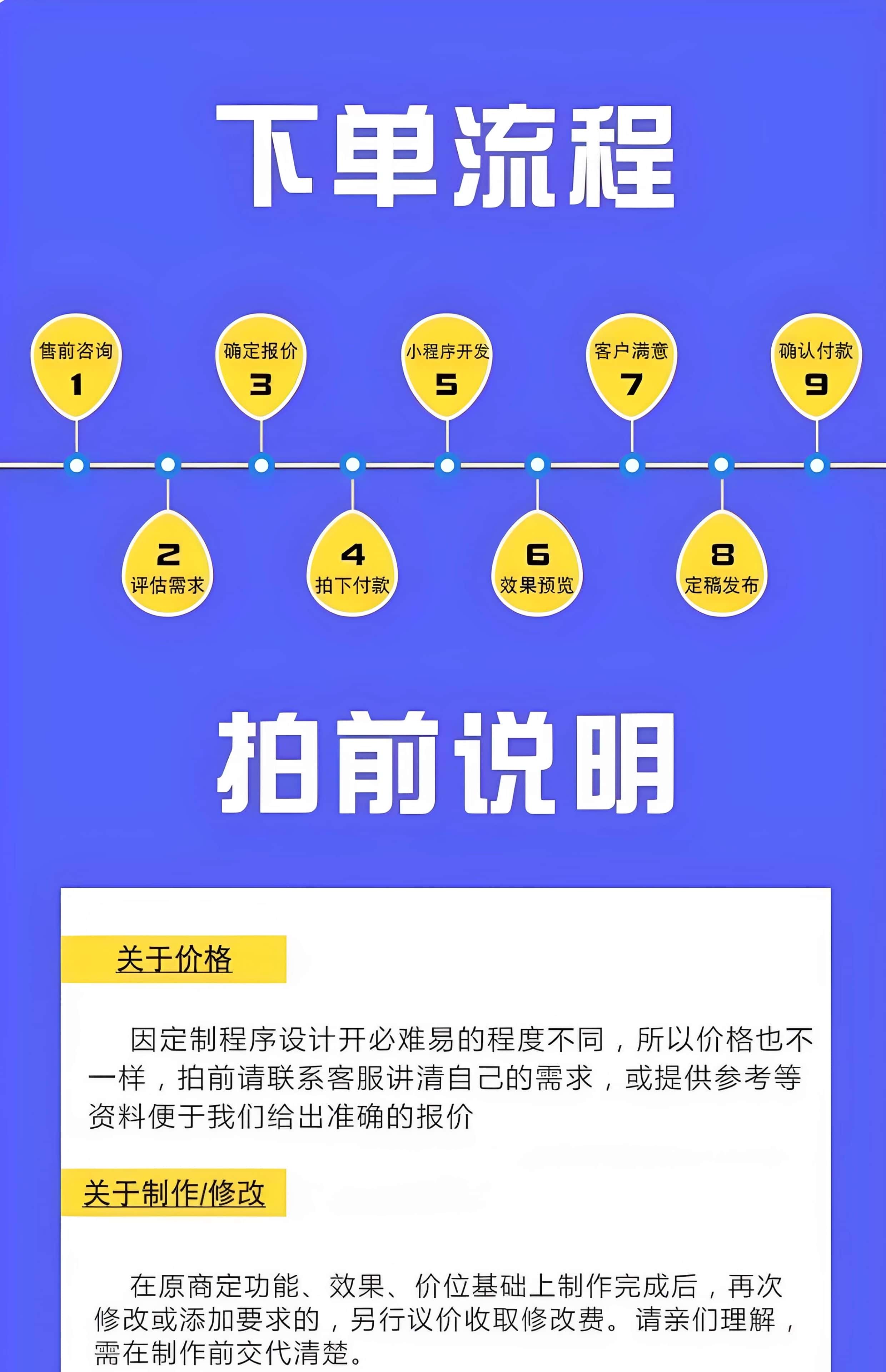 下单流程

售前咨询
1

确定报价
3

小程序开发
5

客户满意
7

确认付款
9

2
评估需求

4
拍下付款

6
效果预览

8
定稿发布

拍前说明

关于价格

因定制程序设计开必难易的程度不同，所以价格也不一样，拍前请联系客服讲清自己的需求，或提供参考等资料便于我们给出准确的报价

关于制作/修改

在原商定功能、效果、价位基础上制作完成后，再次修改或添加要求的，另行议价收取修改费。请亲们理解，需在制作前交代清楚。