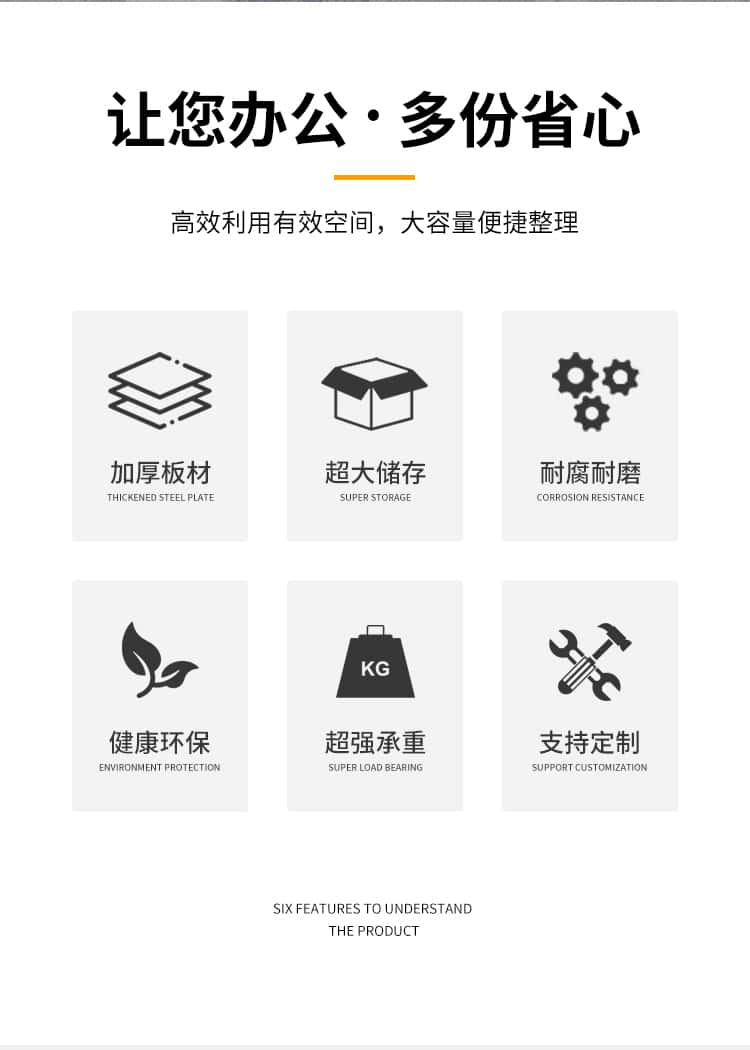 让您办公·多份省心

高效利用有效空间，大容量便捷整理

加厚板材
THICKENED STEEL PLATE

超大储存
SUPER STORAGE

耐腐耐磨
CORROSION RESISTANCE

健康环保
ENVIRONMENT PROTECTION

KG

超强承重
SUPER LOAD BEARING

支持定制
SUPPORT CUSTOMIZATION

SIX FEATURES TO UNDERSTAND THE PRODUCT