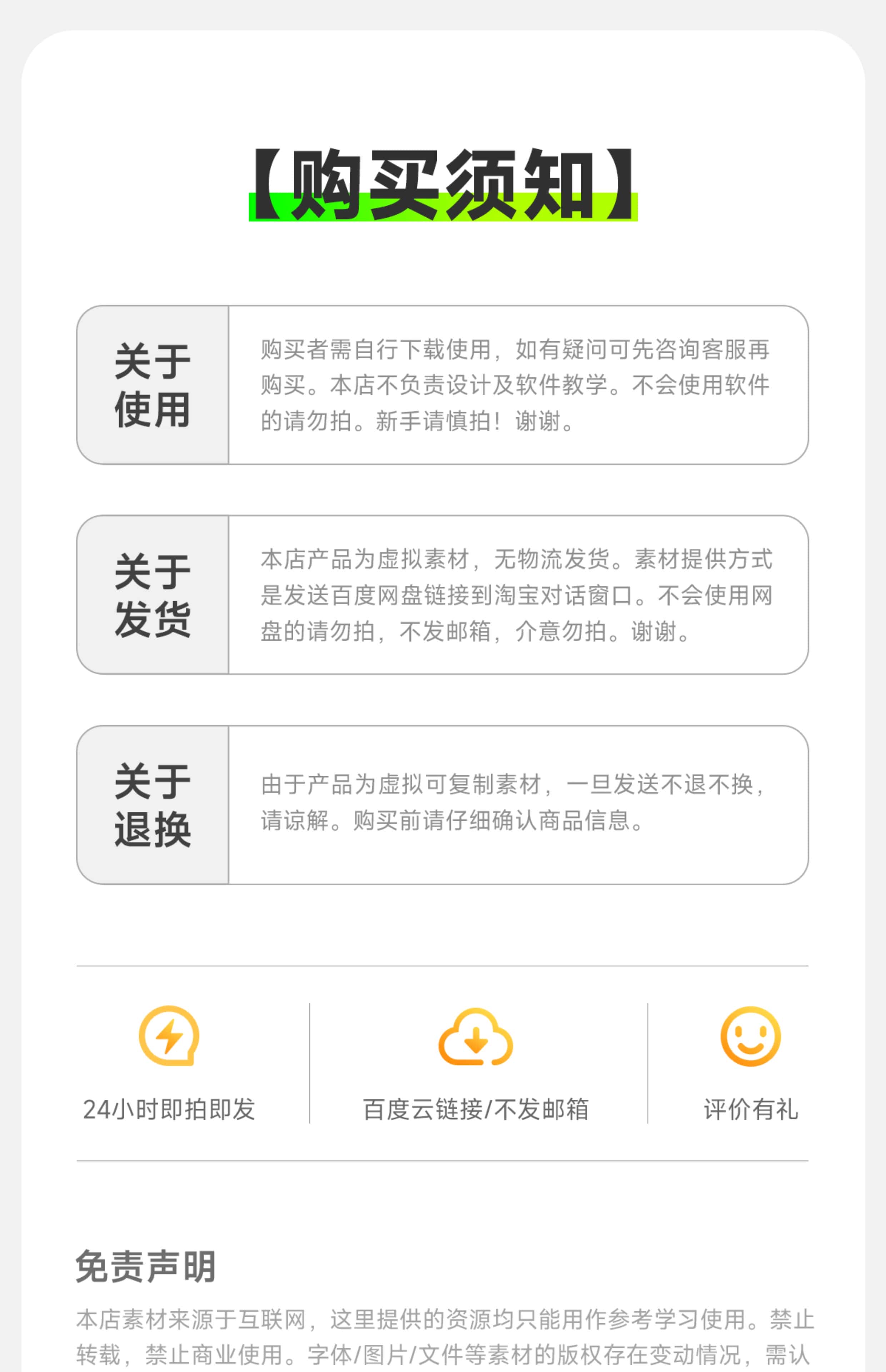 【购买须知】

关于
使用

购买者需自行下载使用，如有疑问可先咨询客服再购买。本店不负责设计及软件教学。不会使用软件的请勿拍。新手请慎拍！谢谢。

关于
发货

本店产品为虚拟素材，无物流发货。素材提供方式是发送百度网盘链接到淘宝对话窗口。不会使用网盘的请勿拍，不发邮箱，介意勿拍。谢谢。

关于
退换

由于产品为虚拟可复制素材，一旦发送不退不换，请谅解。购买前请仔细确认商品信息。

24小时即拍即发

百度云链接/不发邮箱

评价有礼

免责声明

本店素材来源于互联网，这里提供的资源均只能用作参考学习使用。禁止转载，禁止商业使用。字体/图片/文件等素材的版权存在变动情况，需认