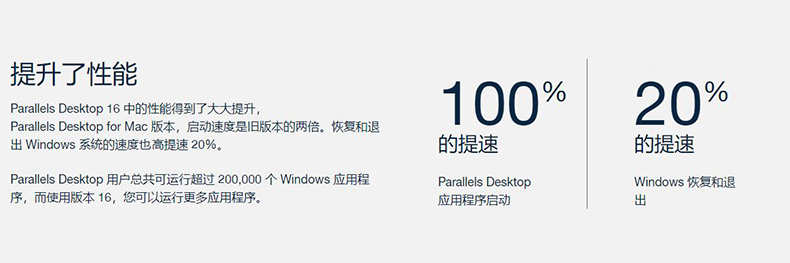 提升了性能

Parallels Desktop 16中的性能得到了大大提升，Parallels Desktop for Mac版本，启动速度是旧版本的两倍。恢复和退出Windows系统的速度也高提速20%。

Parallels Desktop用户总共可运行超过200,000个Windows应用程序，而使用版本16，您可以运行更多应用程序。

100%
的提速

Parallels Desktop
应用程序启动

20%
的提速

Windows恢复和退出