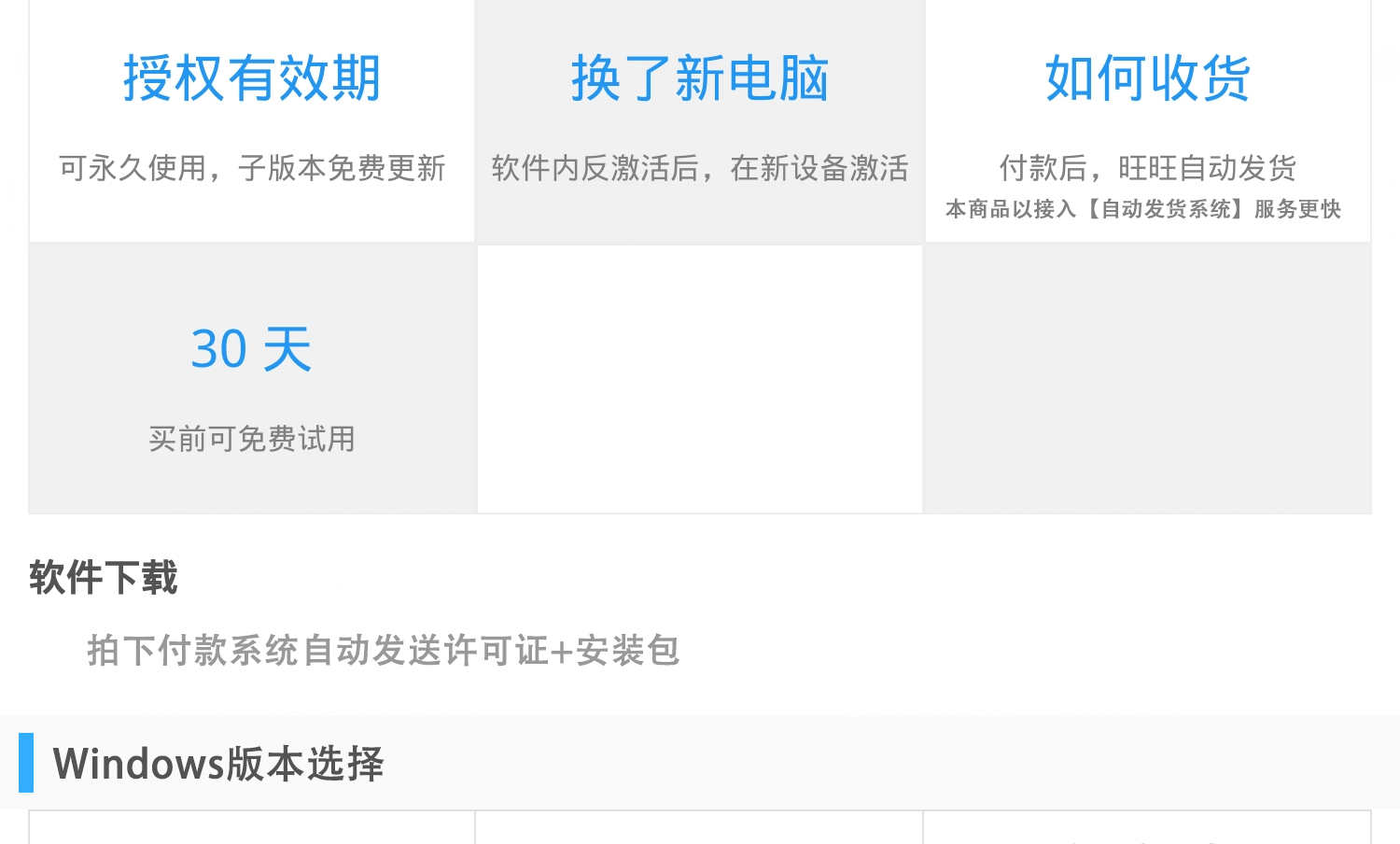 授权有效期

可永久使用，子版本免费更新

换了新电脑

软件内反激活后，在新设备激活

如何收货

付款后，旺旺自动发货
本商品以接入【自动发货系统】服务更快

30 天

买前可免费试用

软件下载

拍下付款系统自动发送许可证+安装包

Windows版本选择