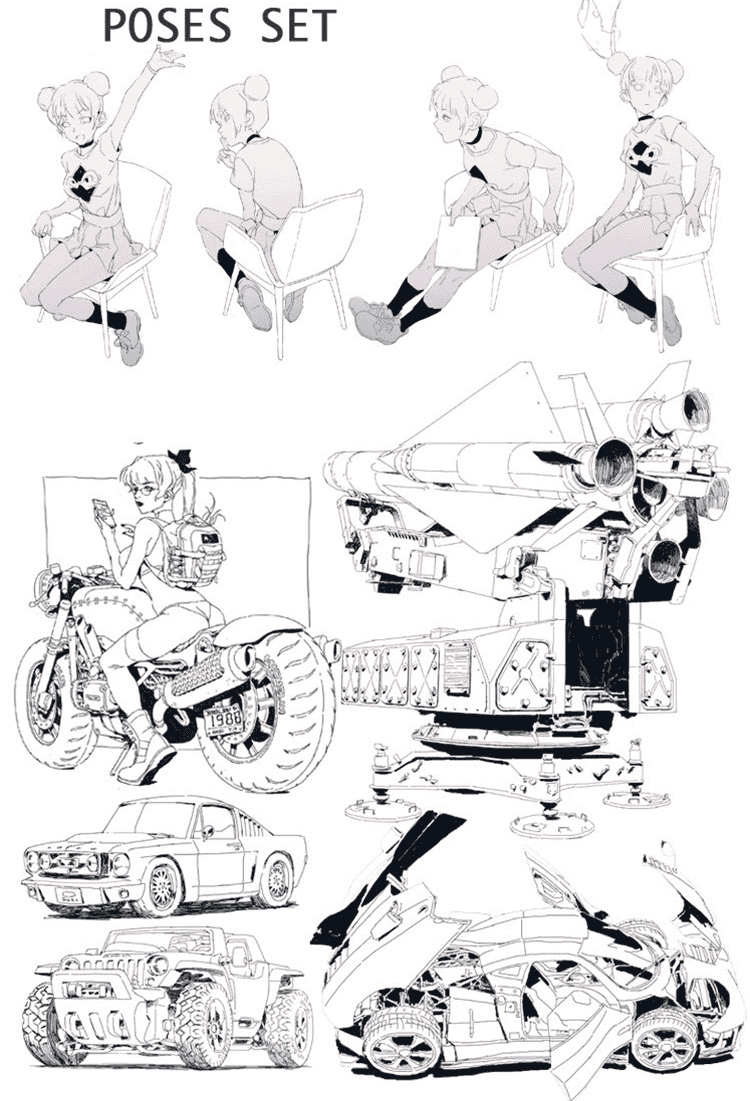 POSES SET

1988