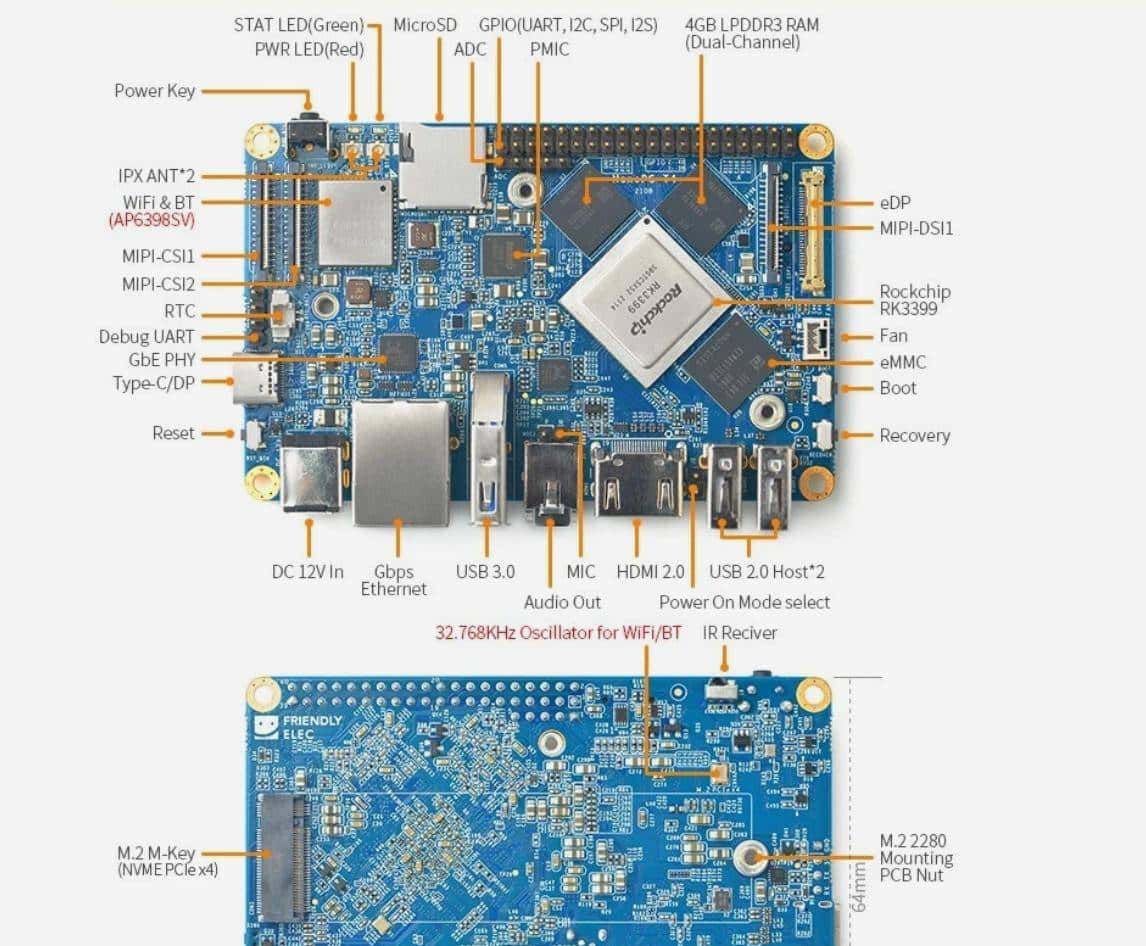 STAT LED(Green)
PWR LED(Red)
MicroSD
GPIO(UART, I2C, SPI, I2S)
ADC
PMIC
4GB LPDDR3 RAM
(Dual-Channel)

Power Key
IPX ANT*2
WiFi & BT
(AP6398SV)
MIPI-CSI1
MIPI-CSI2
RTC
Debug UART
GbE PHY
Type-C/DP
Reset

eDP
MIPI-DSI1
Rockchip
RK3399
Fan
eMMC
Boot
Recovery

Rockchip
RK3399

DC 12V In
Gbps
Ethernet
USB 3.0
MIC
Audio Out
HDMI 2.0
USB 2.0 Host*2
Power On Mode select

32.768KHz Oscillator for WiFi/BT
IR Reciver

FRIENDLY
ELEC

M.2 M-Key
(NVME PCIe x4)

M.2 2280
Mounting
PCB Nut

64mm