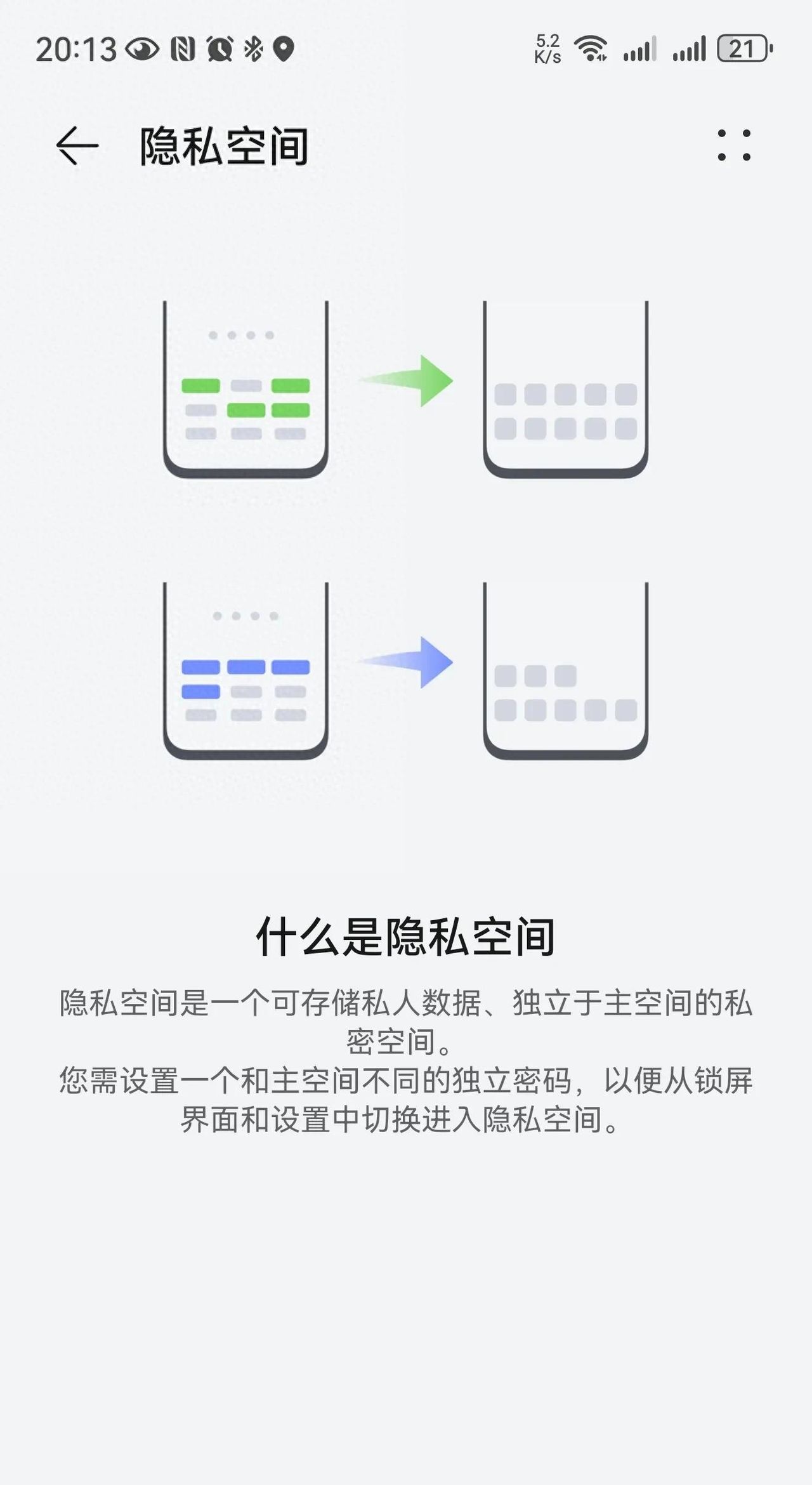 20:13

5.2 K/s

21

隐私空间

什么是隐私空间

隐私空间是一个可存储私人数据、独立于主空间的私密空间。
您需设置一个和主空间不同的独立密码，以便从锁屏界面和设置中切换进入隐私空间。