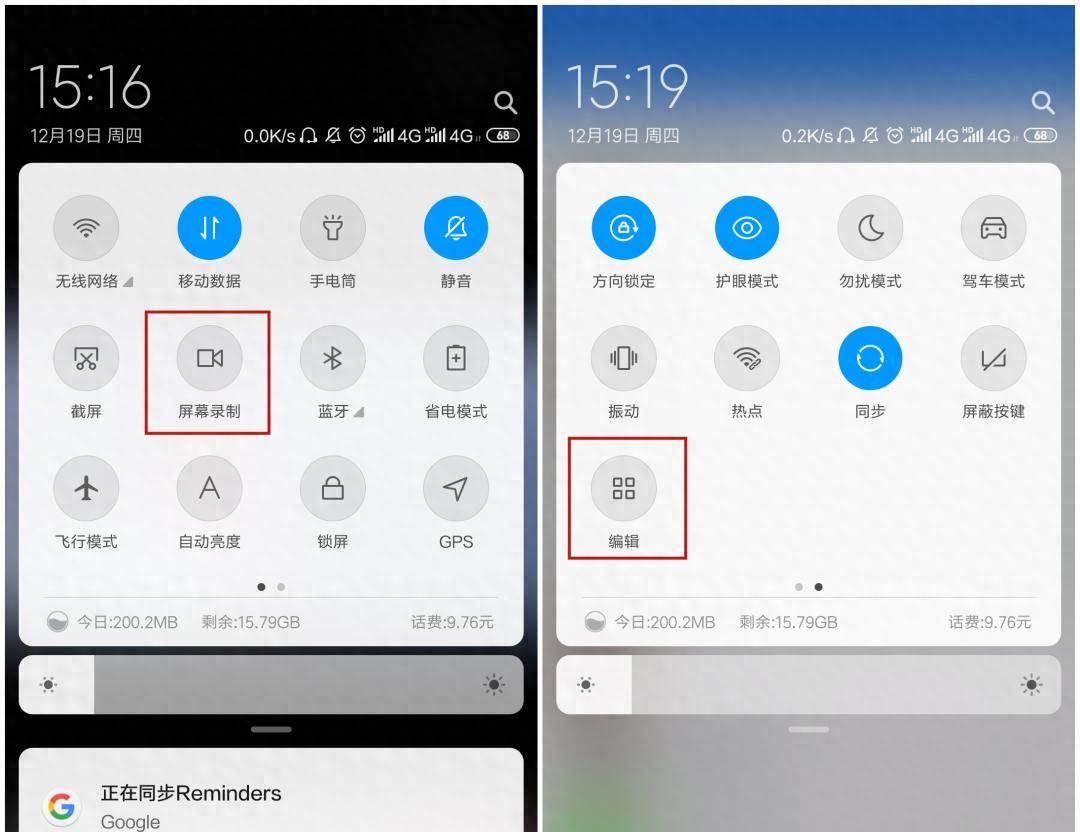 15:16
12月19日 周四
0.0K/s HD 4G HD 4G 68

无线网络
移动数据
手电筒
静音
截屏
屏幕录制
蓝牙
省电模式
飞行模式
自动亮度
锁屏
GPS

今日:200.2MB 剩余:15.79GB 话费:9.76元

正在同步Reminders
Google

15:19
12月19日 周四
0.2K/s HD 4G HD 4G 68

方向锁定
护眼模式
勿扰模式
驾车模式
振动
热点
同步
屏蔽按键
编辑

今日:200.2MB 剩余:15.79GB 话费:9.76元