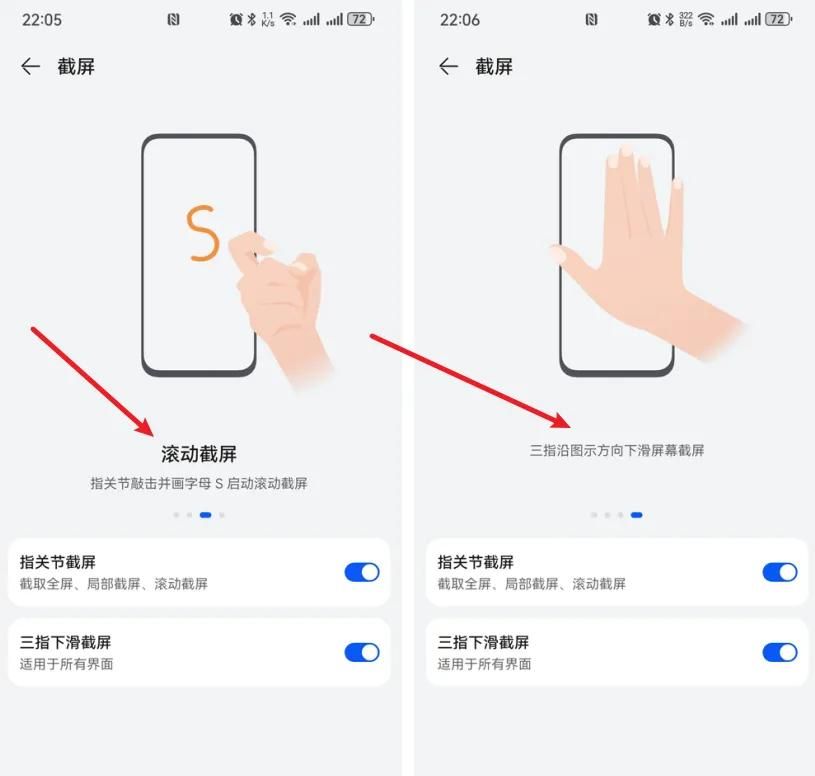 22:05 1.1 K/s 72

截屏

S

滚动截屏

指关节敲击并画字母 S 启动滚动截屏

指关节截屏
截取全屏、局部截屏、滚动截屏

三指下滑截屏
适用于所有界面

22:06 322 B/s 72

截屏

三指沿图示方向下滑屏幕截屏

指关节截屏
截取全屏、局部截屏、滚动截屏

三指下滑截屏
适用于所有界面