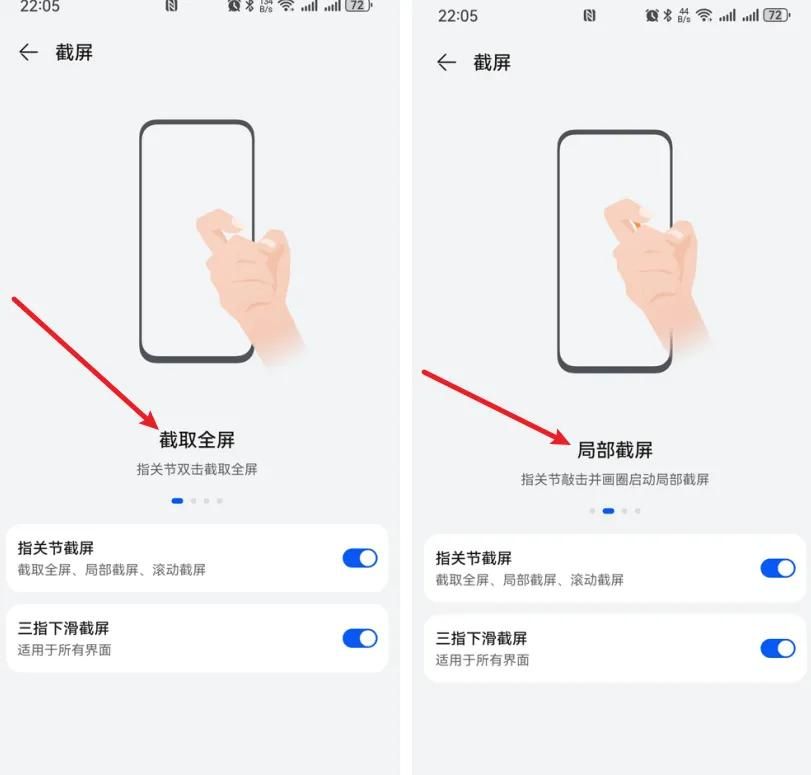 22:05
154 B/s
72

截屏

截取全屏
指关节双击截取全屏

指关节截屏
截取全屏、局部截屏、滚动截屏

三指下滑截屏
适用于所有界面

22:05
44 B/s
72

截屏

局部截屏
指关节敲击并画圈启动局部截屏

指关节截屏
截取全屏、局部截屏、滚动截屏

三指下滑截屏
适用于所有界面