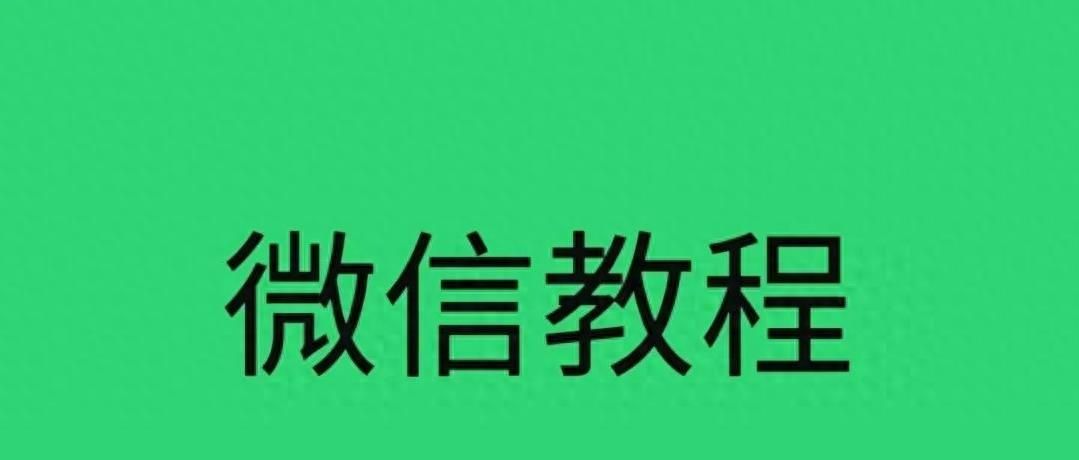 微信教程