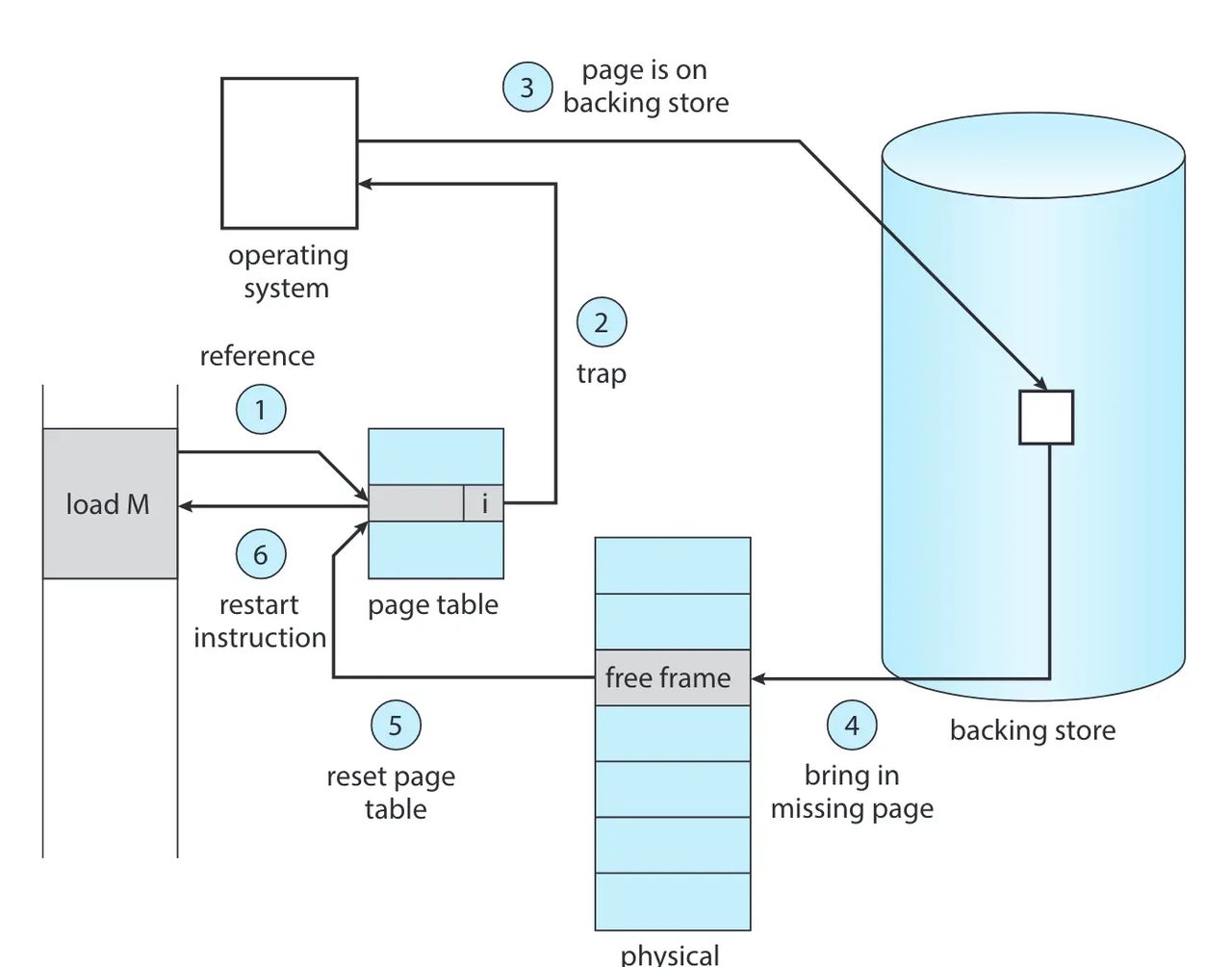 3
page is on backing store

operating system

2
trap

reference

1

load M

i

6
restart instruction

page table

free frame

5
reset page table

4
bring in missing page

backing store

physical